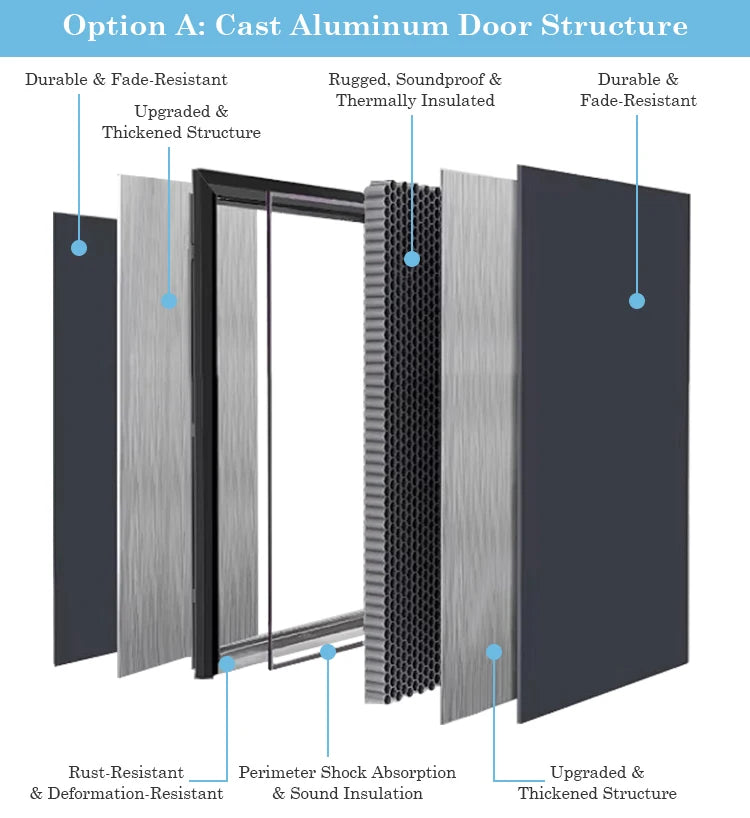 Option A: Cast Aluminum Door Structure

Durable & Fade-Resistant

Upgraded & Thickened Structure

Rugged, Soundproof & Thermally Insulated

Durable & Fade-Resistant

Rust-Resistant & Deformation-Resistant

Perimeter Shock Absorption & Sound Insulation

Upgraded & Thickened Structure