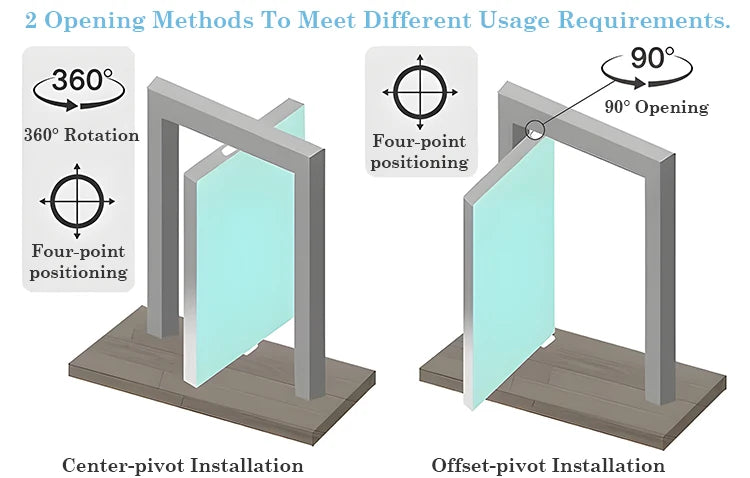 2 Opening Methods To Meet Different Usage Requirements.

360°

360° Rotation

Four-point positioning

Center-pivot Installation

Four-point positioning

90°

90° Opening

Offset-pivot Installation